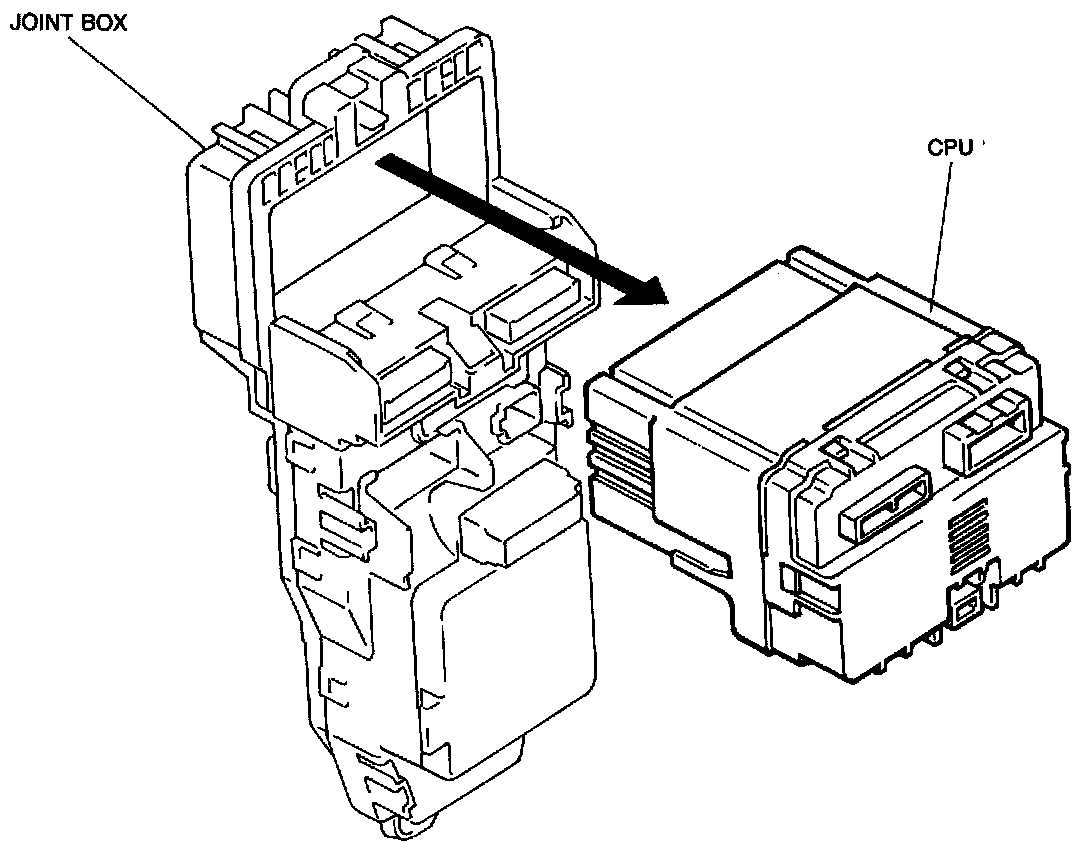 JOINT BOX

CPU