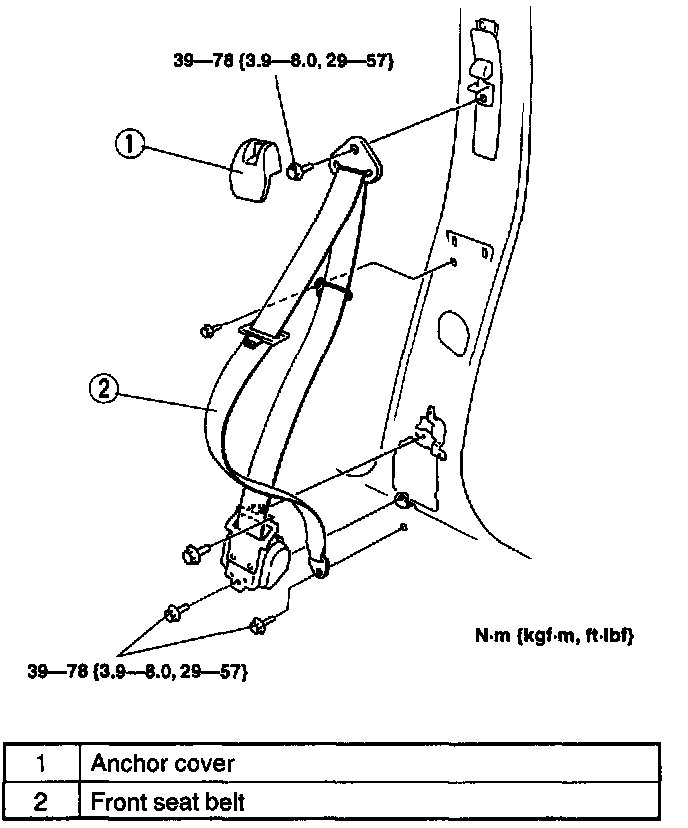 39—78 {3.9—8.0, 29—57}

1

2

N·m {kgf·m, ft·lbf}

39—78 {3.9—8.0, 29—57}

| 1 | Anchor cover |
|---|---|
| 2 | Front seat belt |