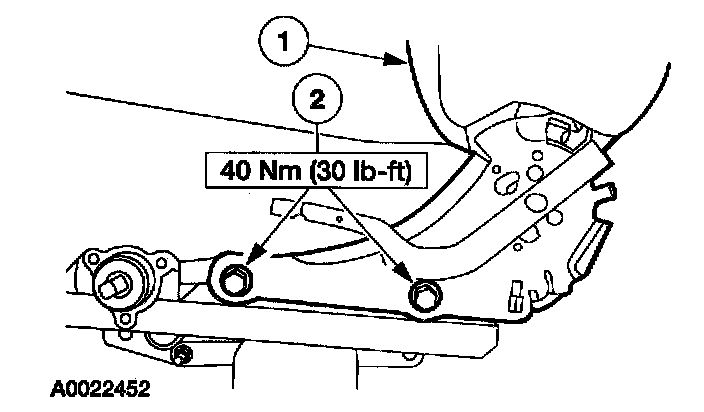 1

2

40 Nm (30 lb-ft)

A0022452