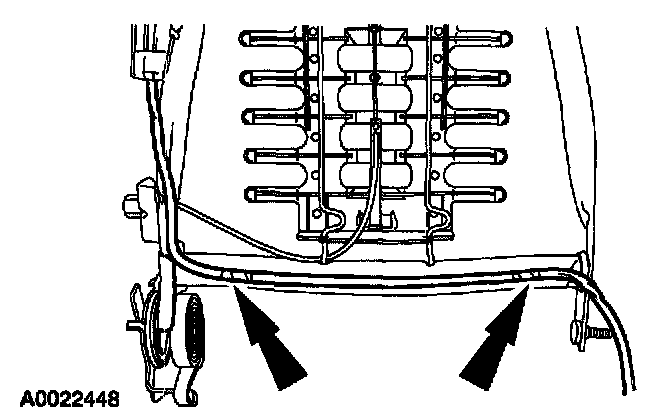 A0022448