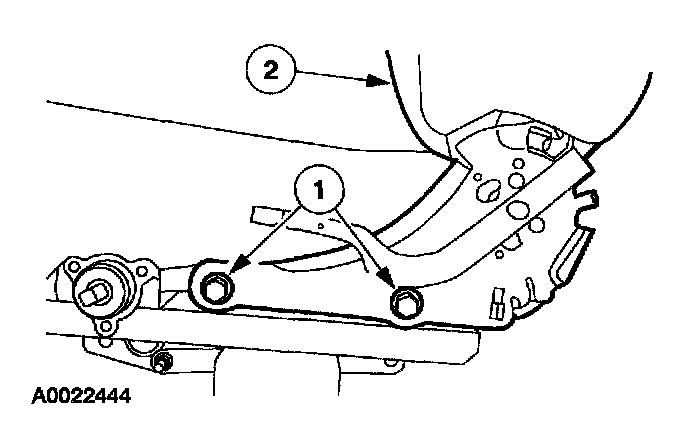 2

1

A0022444