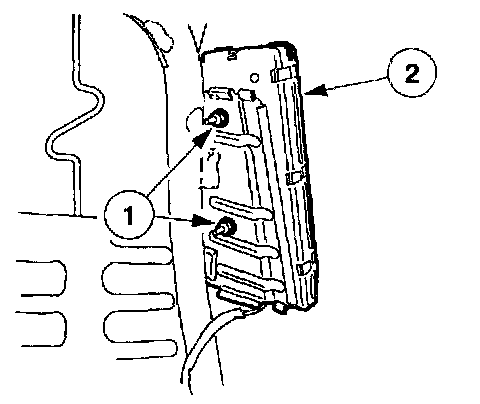 2

1