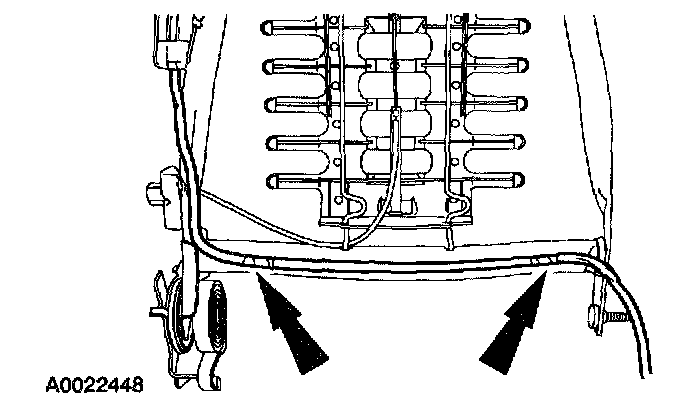 A0022448