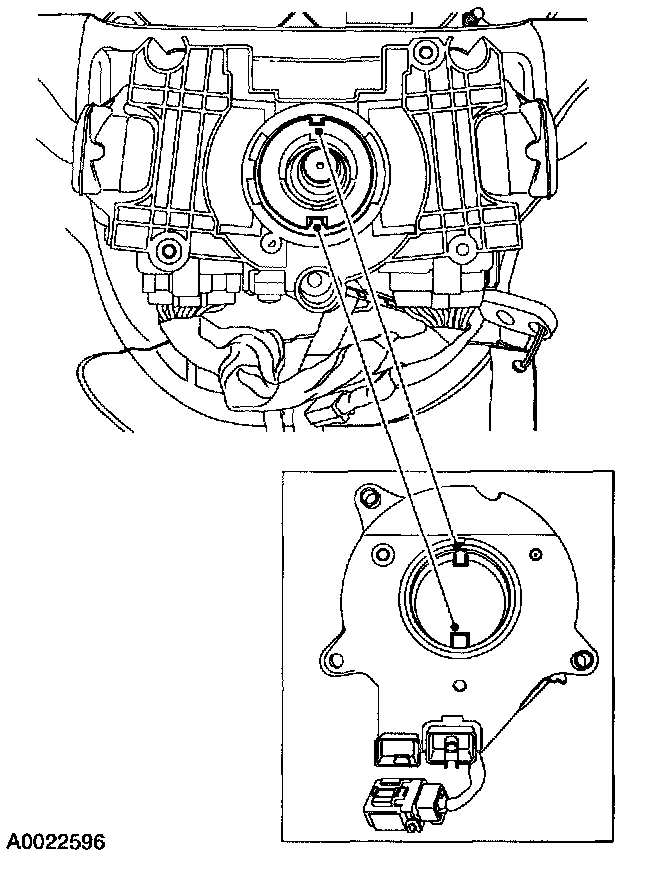 A0022596