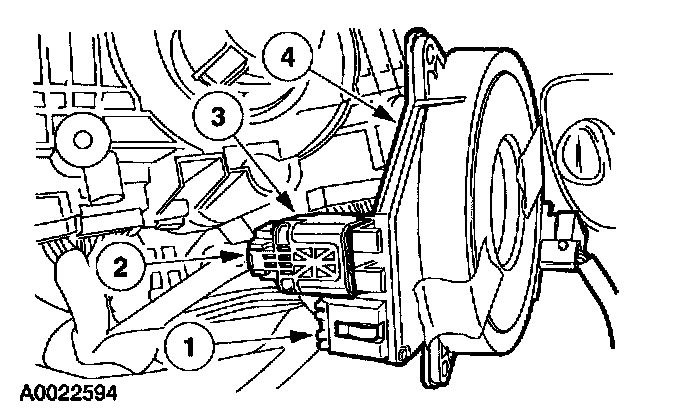 4
3
2
1
A0022594