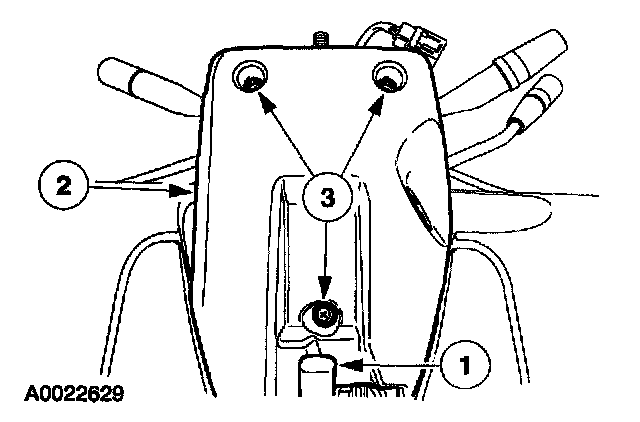 2
3
1
A0022629