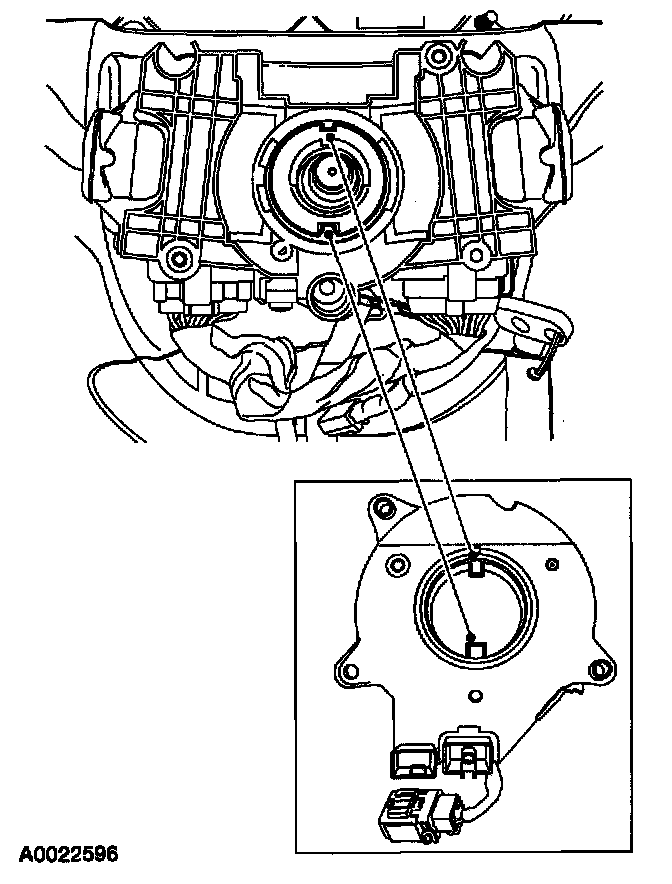 A0022596