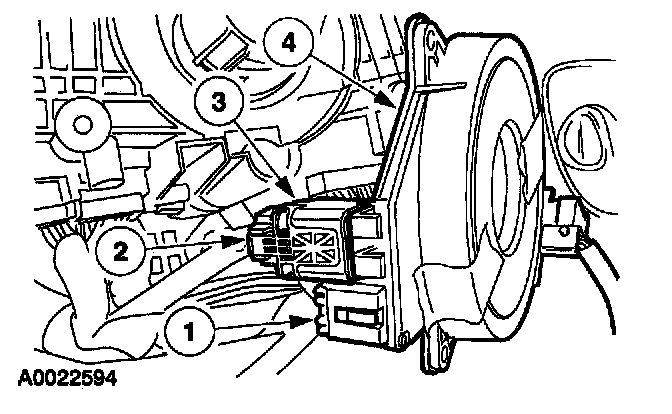 4
3
2
1
A0022594