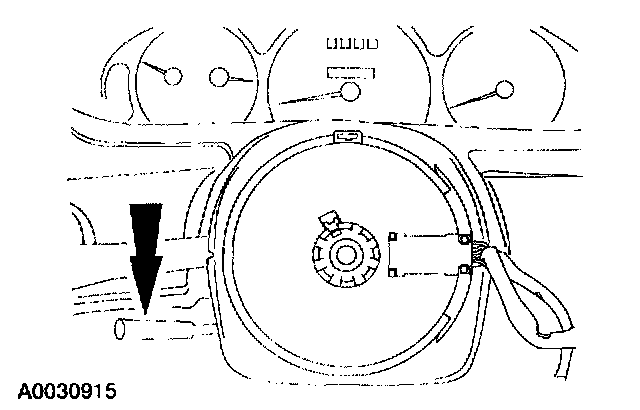 A0030915