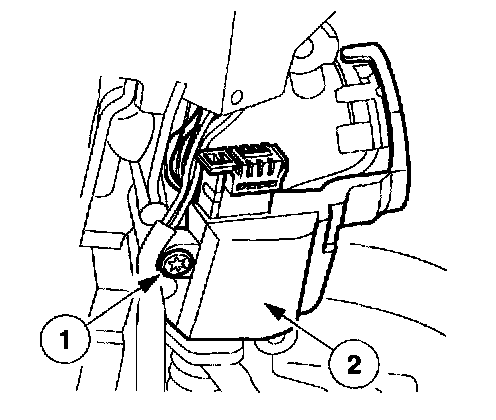 1
2