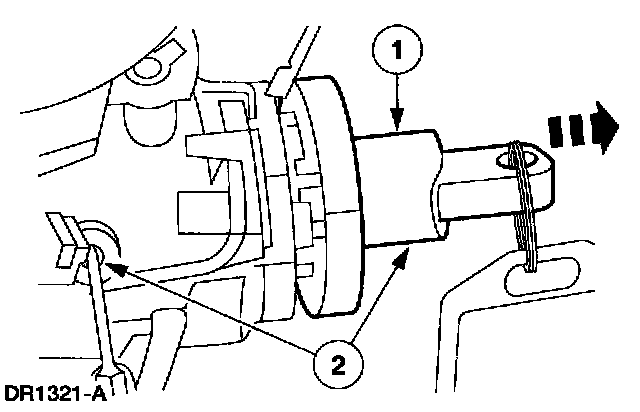 1

2

DR1321-A