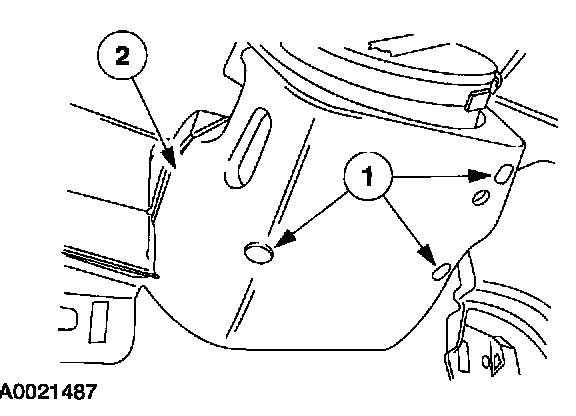 2
1
A0021487