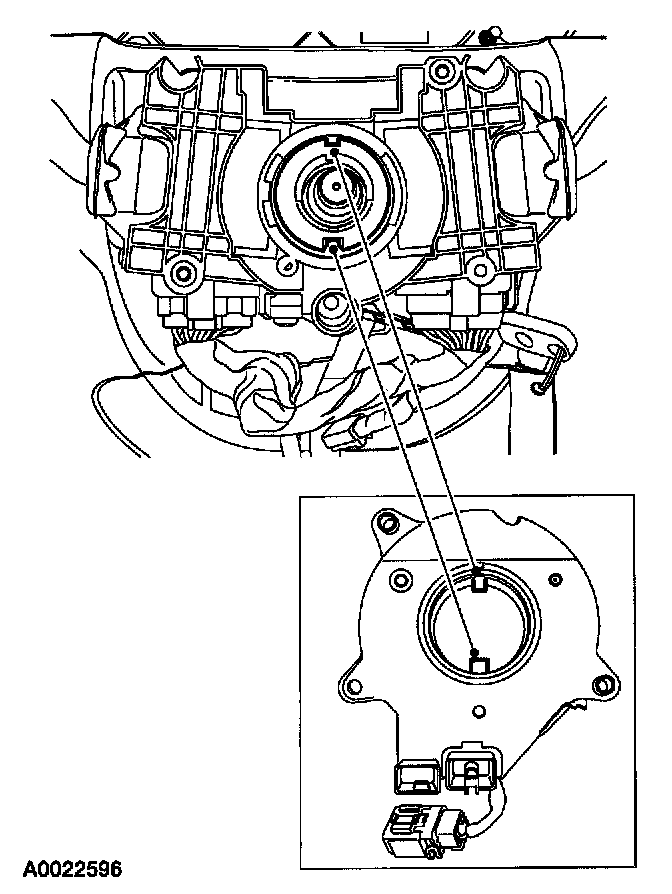 A0022596