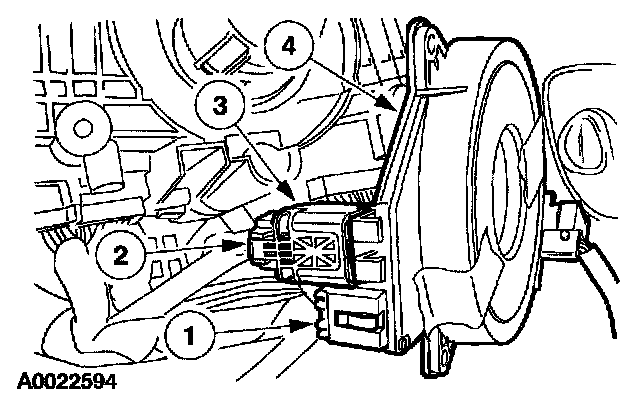 4
3
2
1
A0022594