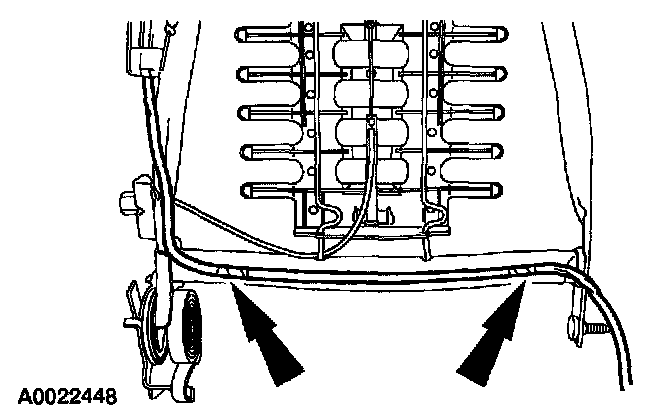 A0022448