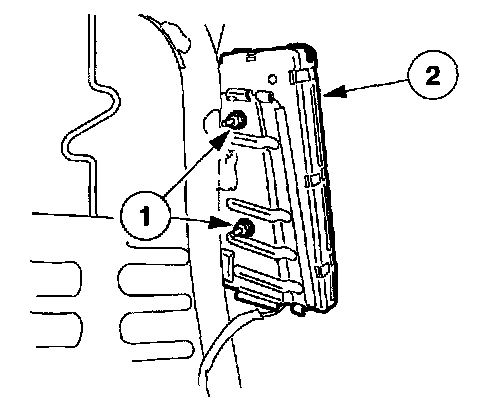 2

1