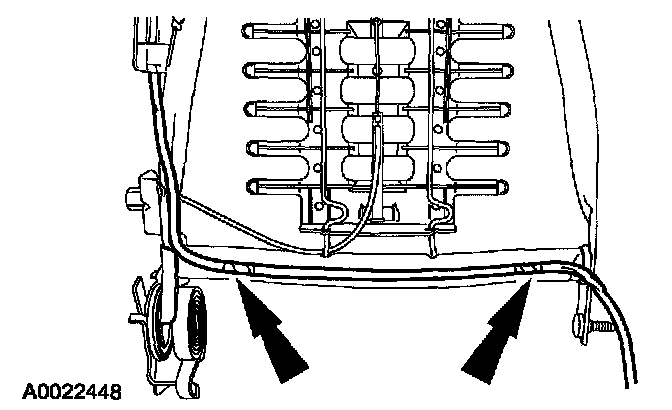 A0022448