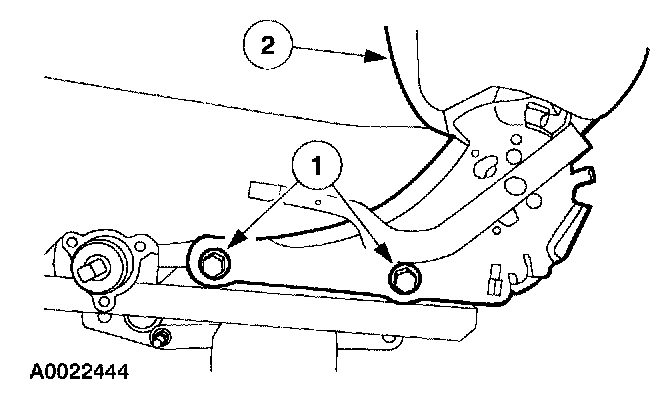 2

1

A0022444