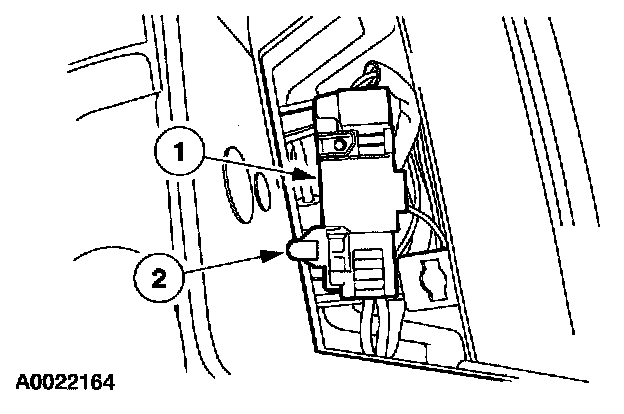 1

2

A0022164