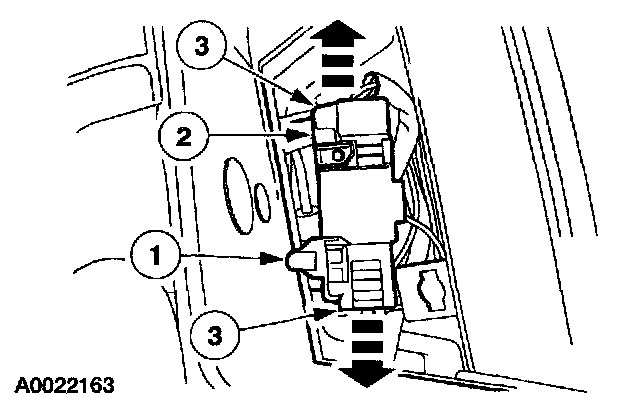 3
2
1
3
A0022163