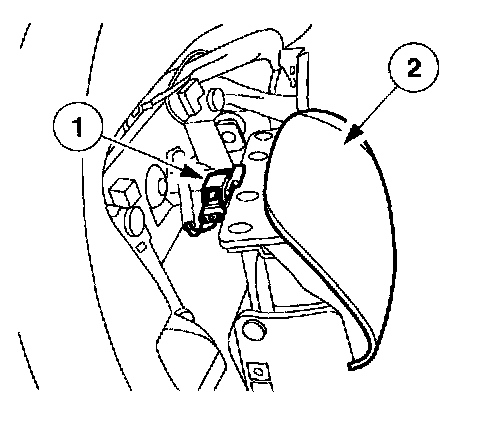 1
2