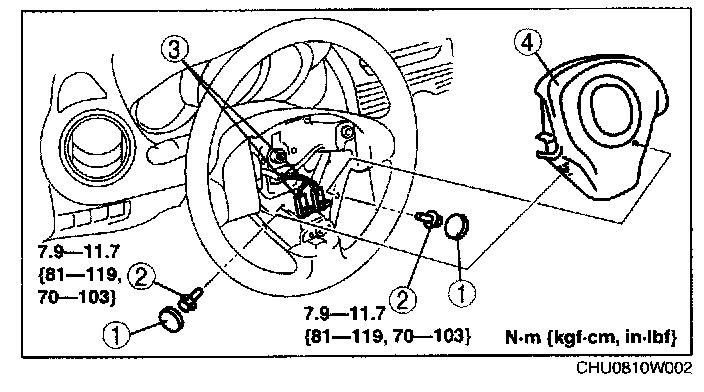 3

4

7.9—11.7
{81—119,
70—103}

2

1

2

1

7.9—11.7
{81—119, 70—103}

N·m {kgf·cm, in·lbf}

CHU0810W002