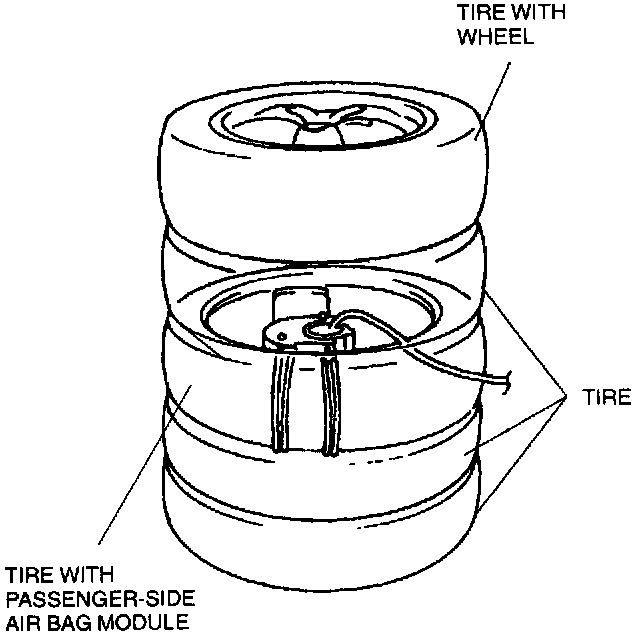 TIRE WITH
WHEEL

TIRE

TIRE WITH
PASSENGER-SIDE
AIR BAG MODULE