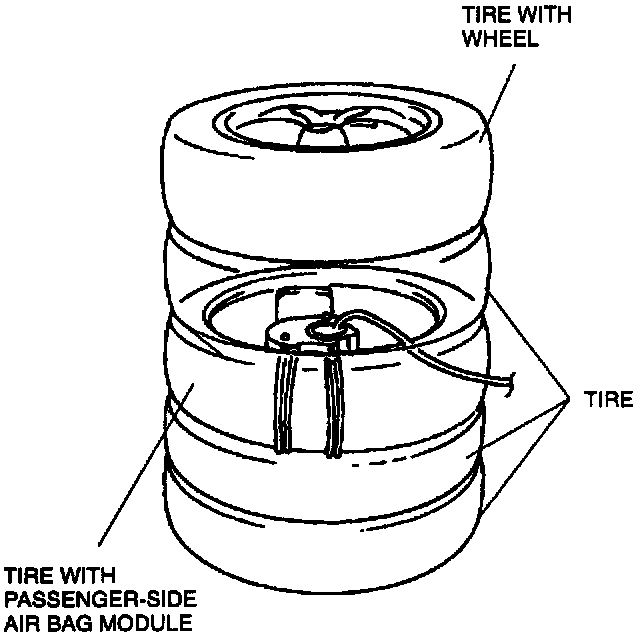 TIRE WITH
WHEEL

TIRE

TIRE WITH
PASSENGER-SIDE
AIR BAG MODULE