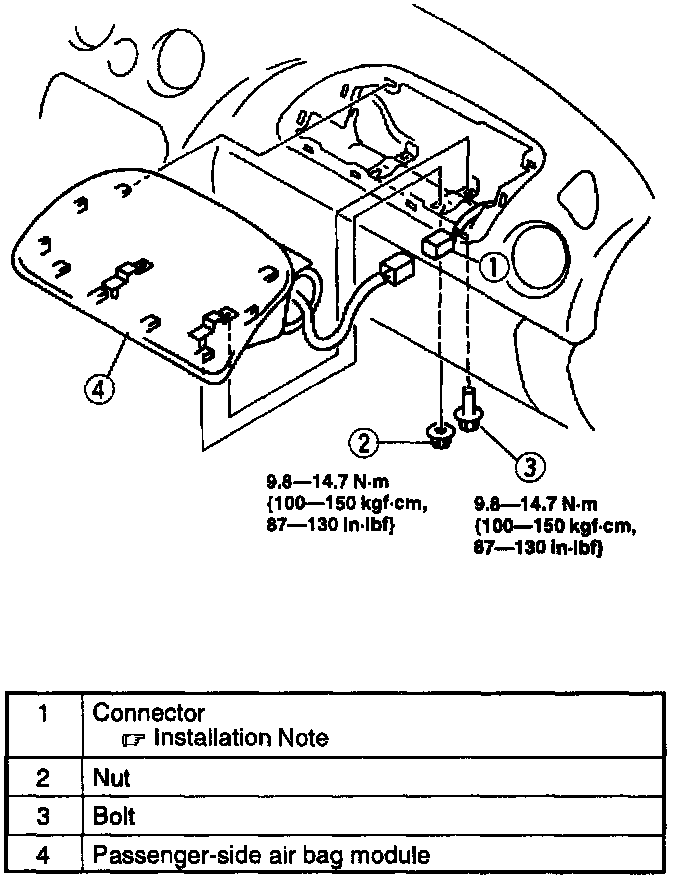 1

4

2

3

9.8—14.7 N·m {100—150 kgf·cm, 87—130 in·lbf}

9.8—14.7 N·m {100—150 kgf·cm, 87—130 in·lbf}

| 1 | Connector ☞ Installation Note |
|---|---|
| 2 | Nut |
| 3 | Bolt |
| 4 | Passenger-side air bag module |