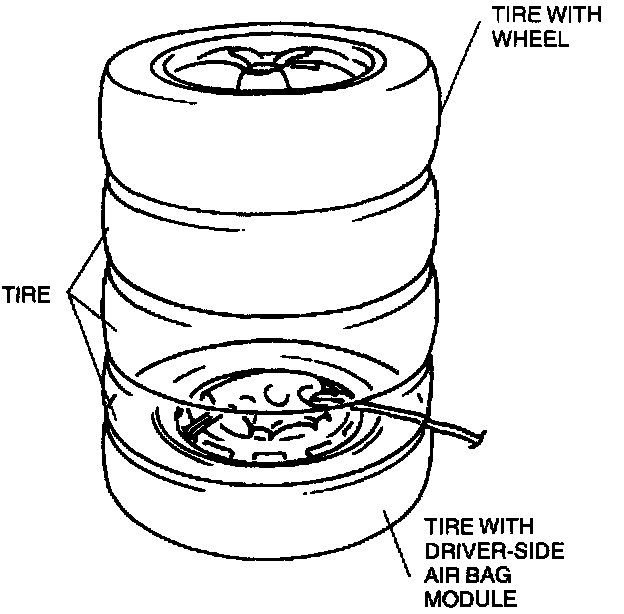 TIRE WITH WHEEL

TIRE

TIRE WITH DRIVER-SIDE AIR BAG MODULE