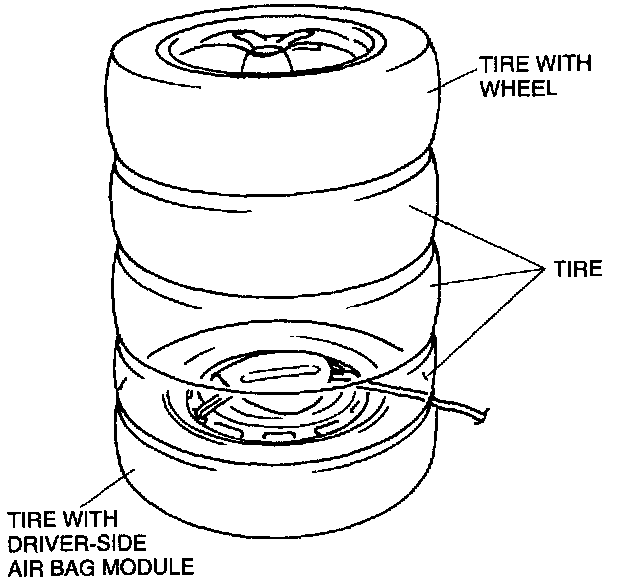 TIRE WITH WHEEL

TIRE

TIRE WITH DRIVER-SIDE AIR BAG MODULE