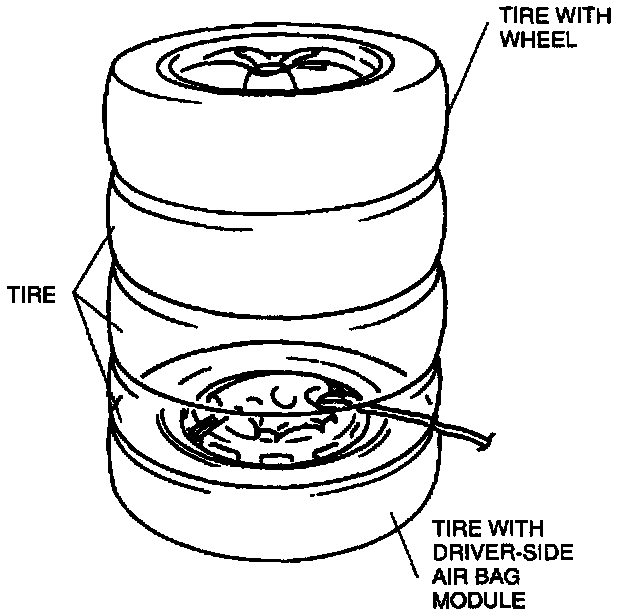 TIRE WITH WHEEL

TIRE

TIRE WITH DRIVER-SIDE AIR BAG MODULE