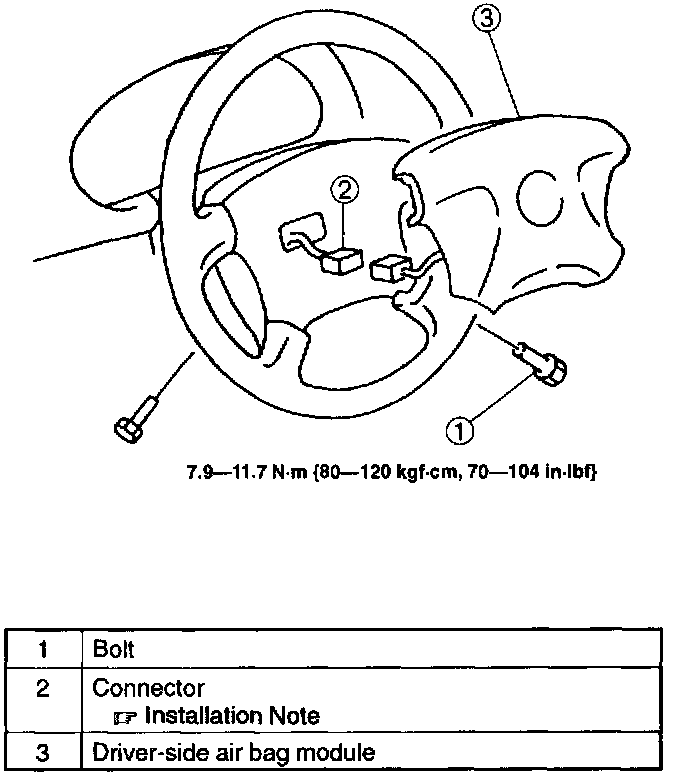 3

2

1

7.9—11.7 N·m {80—120 kgf·cm, 70—104 in·lbf}

| 1 | Bolt |
|---|---|
| 2 | Connector ☞ Installation Note |
| 3 | Driver-side air bag module |