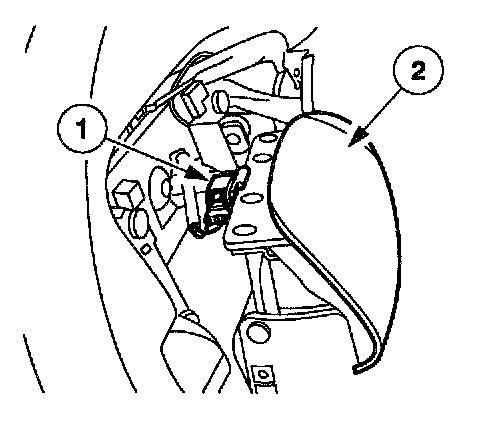 1
2