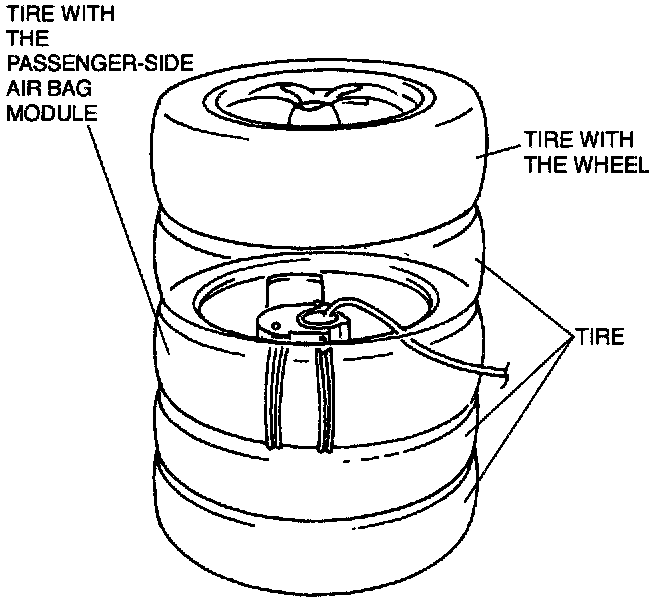 TIRE WITH THE PASSENGER-SIDE AIR BAG MODULE

TIRE WITH THE WHEEL

TIRE