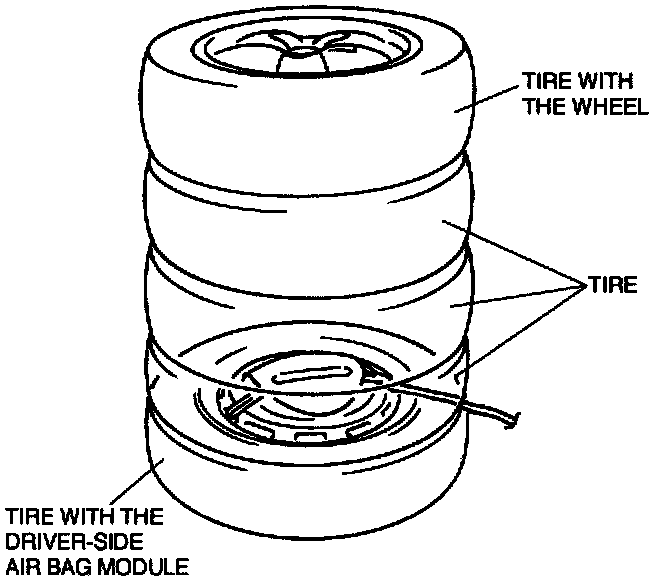 TIRE WITH THE WHEEL

TIRE

TIRE WITH THE DRIVER-SIDE AIR BAG MODULE