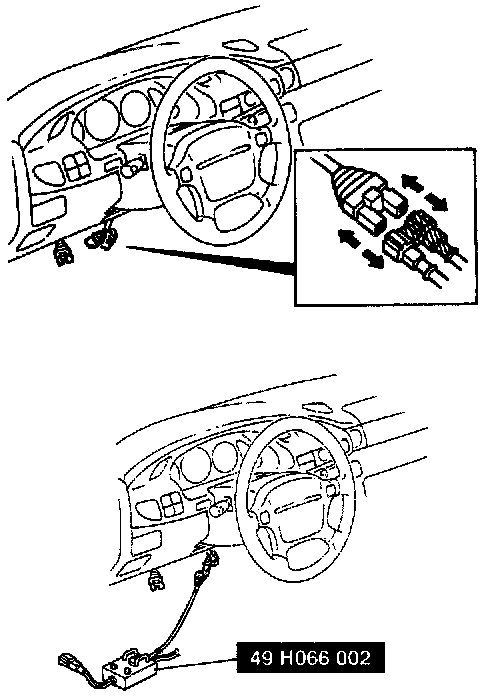 49 H066 002