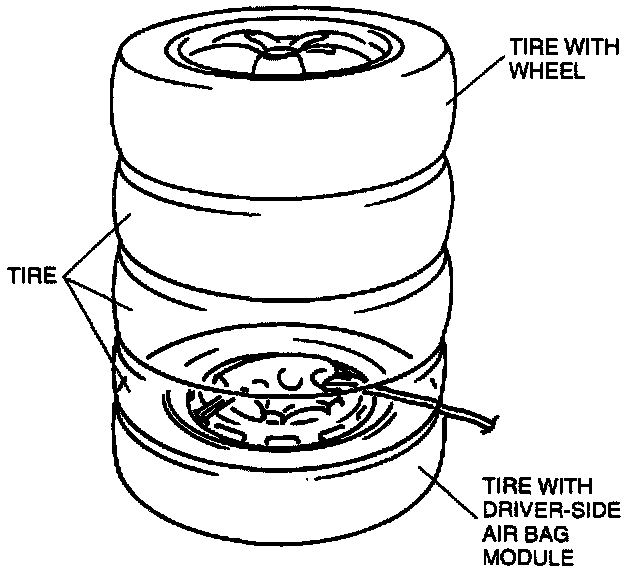 TIRE WITH WHEEL

TIRE

TIRE WITH DRIVER-SIDE AIR BAG MODULE