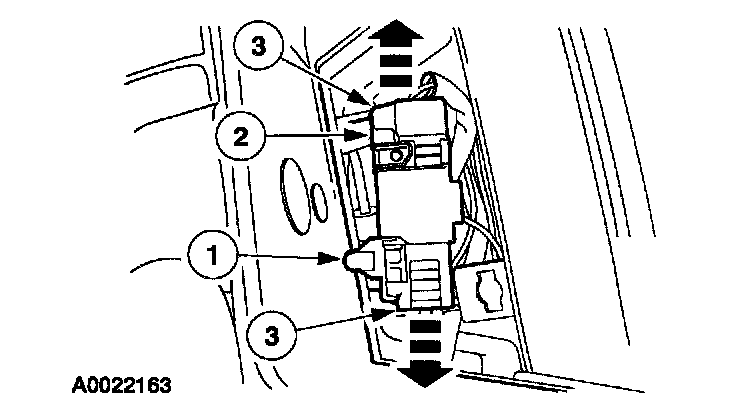 3
2
1
3
A0022163