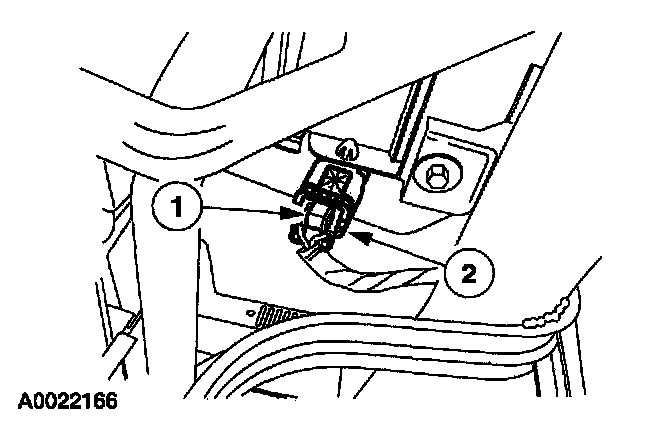 1

2

A0022166