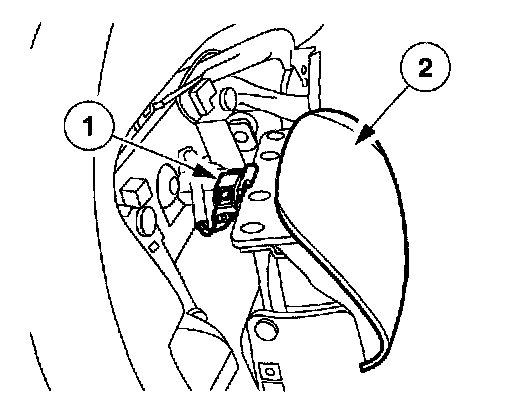 1

2