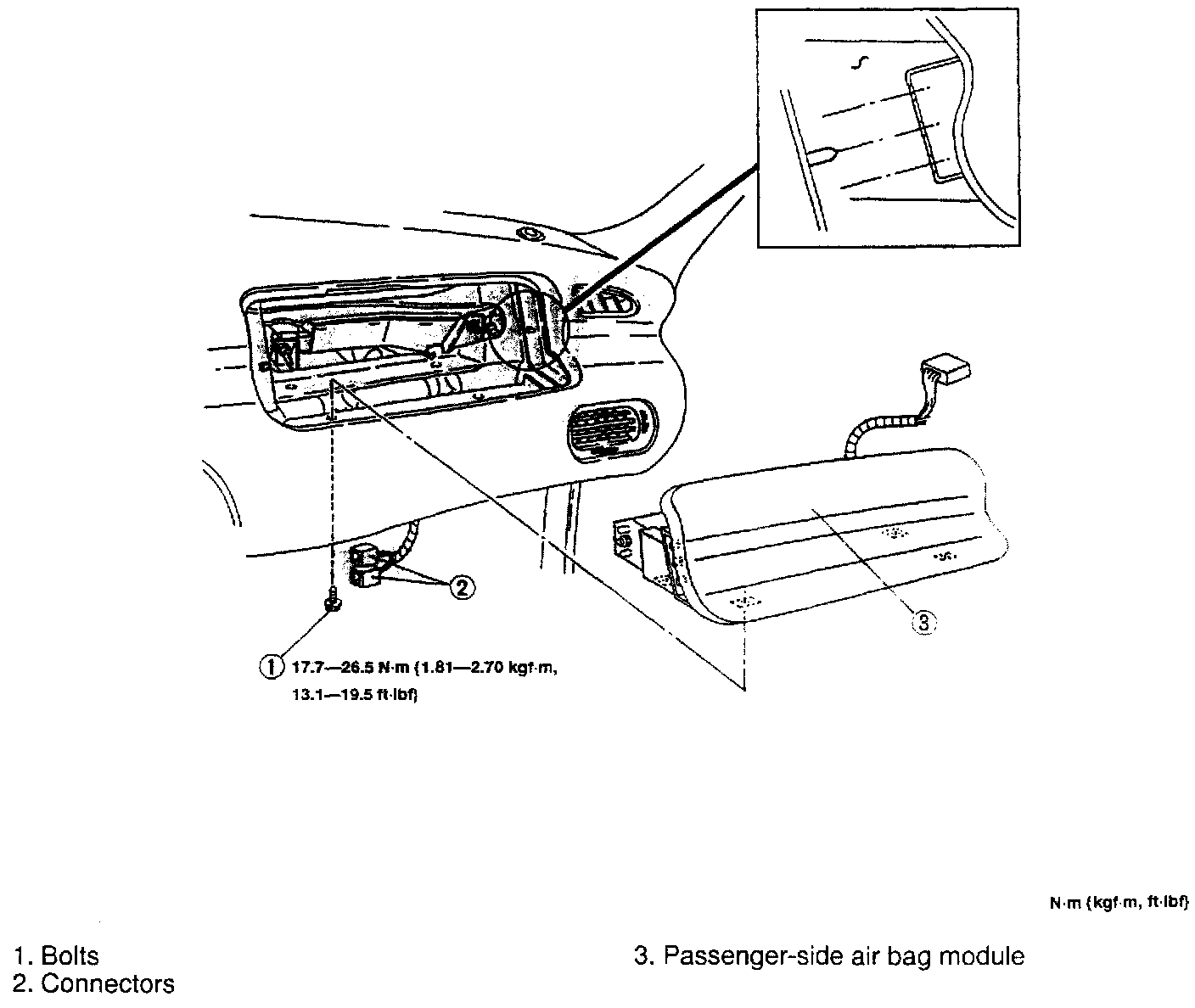 2

3

1 17.7—26.5 N·m {1.81—2.70 kgf·m, 13.1—19.5 ft·lbf}

N·m {kgf·m, ft·lbf}

1. Bolts
2. Connectors

3. Passenger-side air bag module