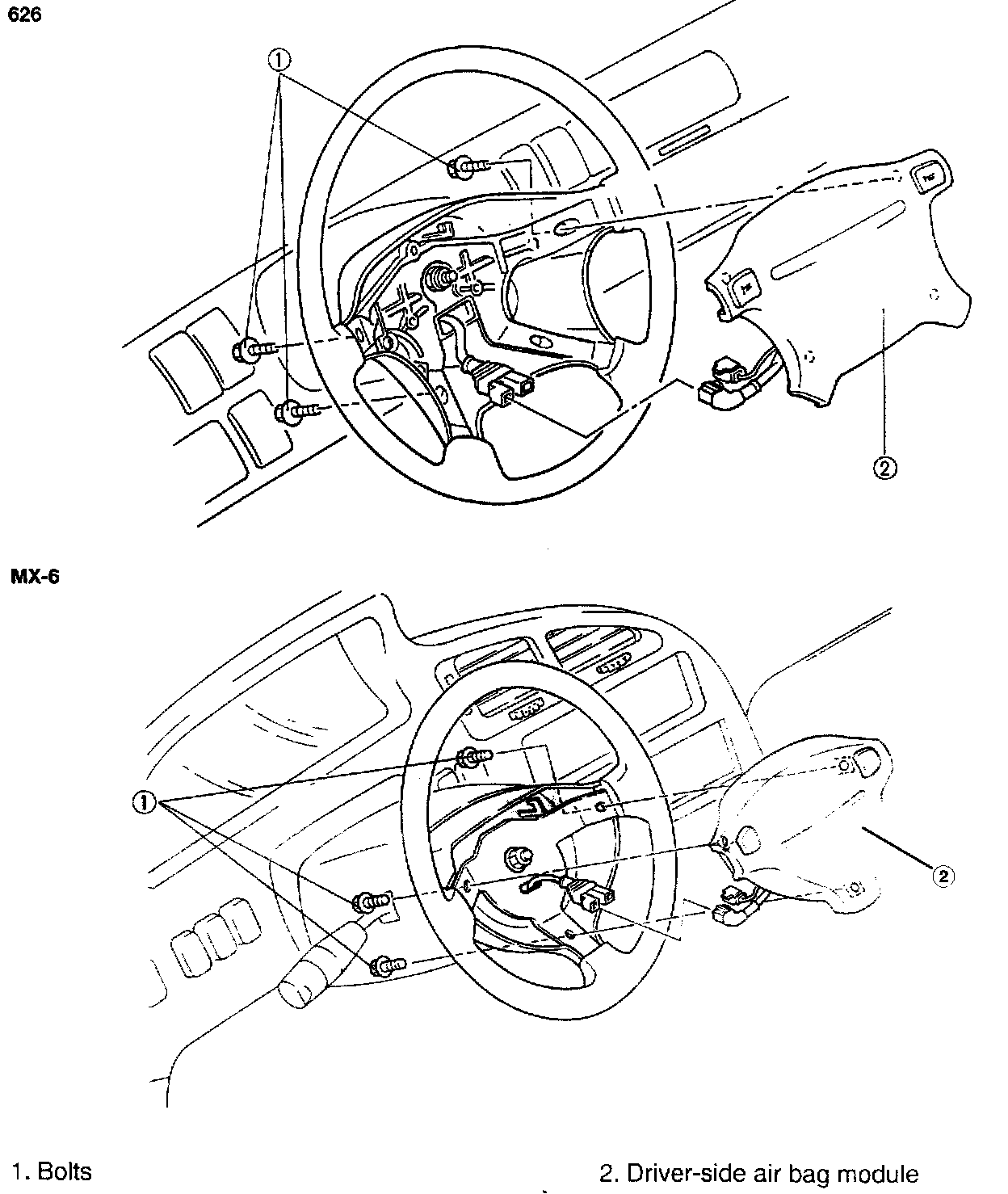 626

①

②

MX-6

①

②

1. Bolts

2. Driver-side air bag module