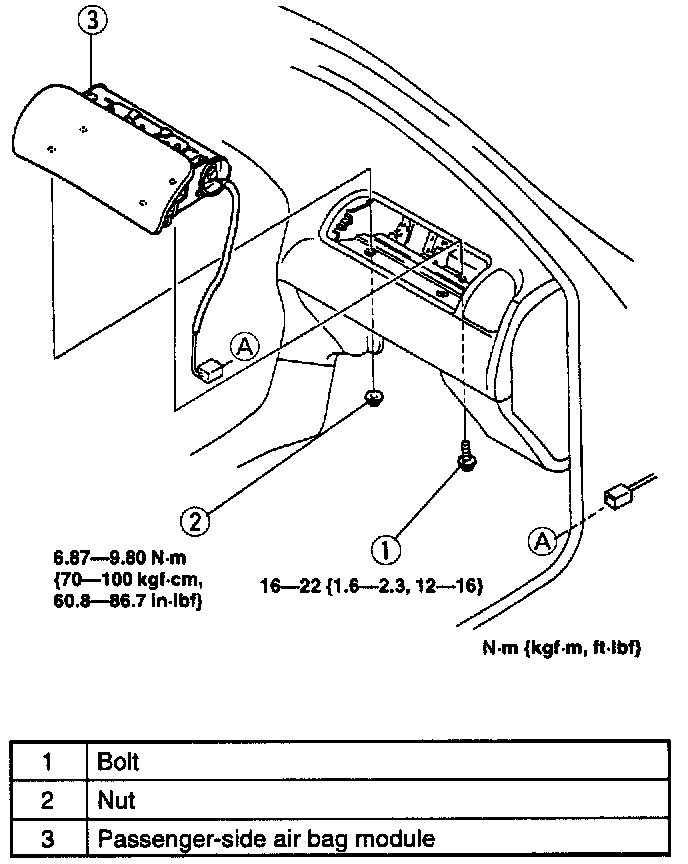 3

A

2

1

A

6.87—9.80 N·m {70—100 kgf·cm, 60.8—86.7 in·lbf}

16—22 {1.6—2.3, 12—16}

N·m {kgf·m, ft·lbf}

| 1 | Bolt |
|---|---|
| 2 | Nut |
| 3 | Passenger-side air bag module |