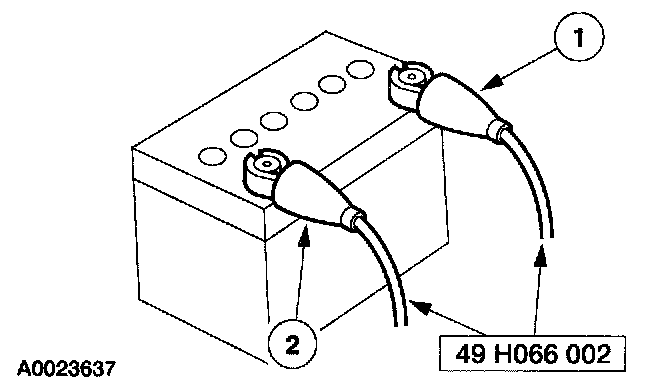 1

2

49 H066 002

A0023637