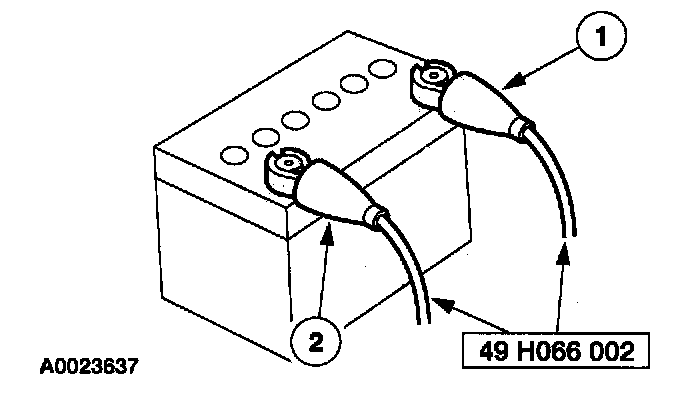 1

2

49 H066 002

A0023637