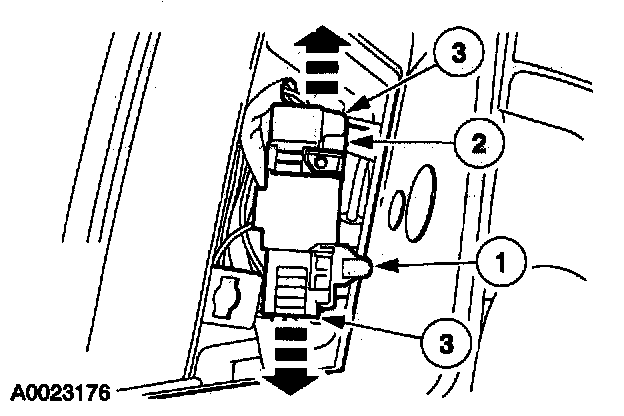 3
2
1
3
A0023176