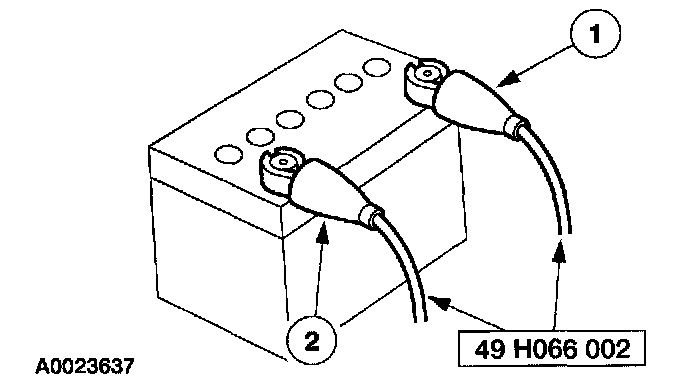 1

2

49 H066 002

A0023637