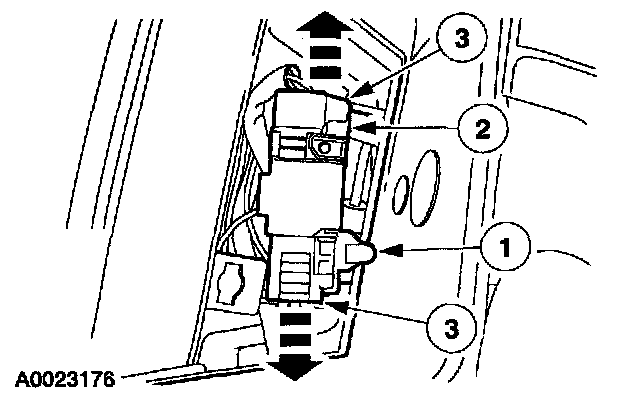 3
2
1
3
A0023176