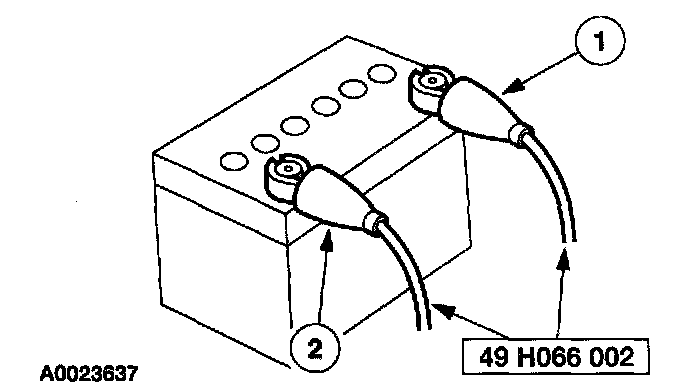 1

2

49 H066 002

A0023637